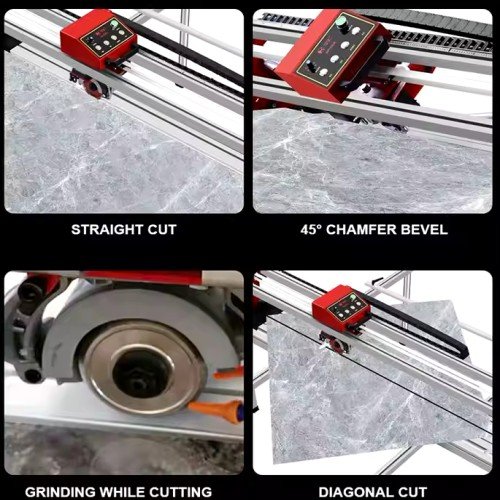 STRAIGHT CUT

45° CHAMFER BEVEL

GRINDING WHILE CUTTING

DIAGONAL CUT