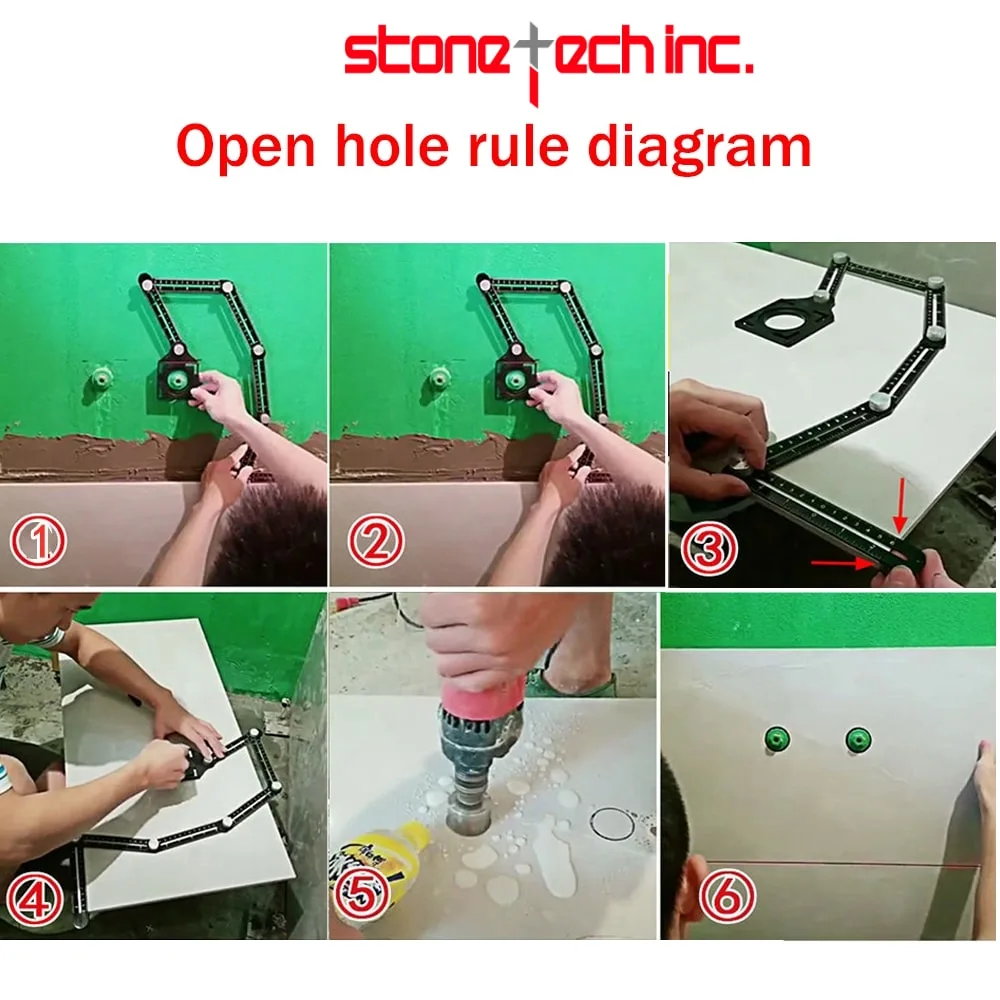 stonetech inc.

Open hole rule diagram

①

②

③

④

⑤

⑥